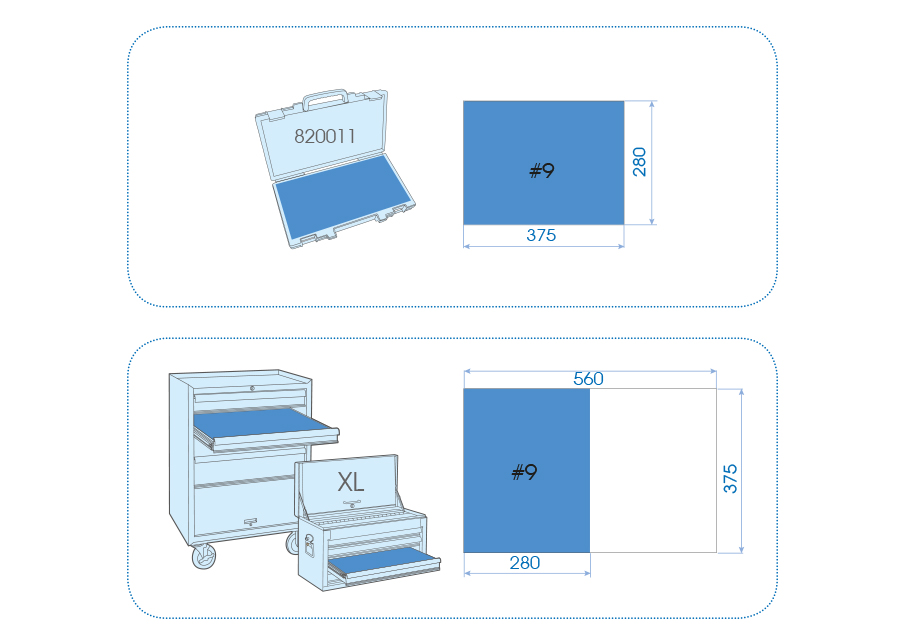 820011

#9

280

375

560

XL

#9

375

280